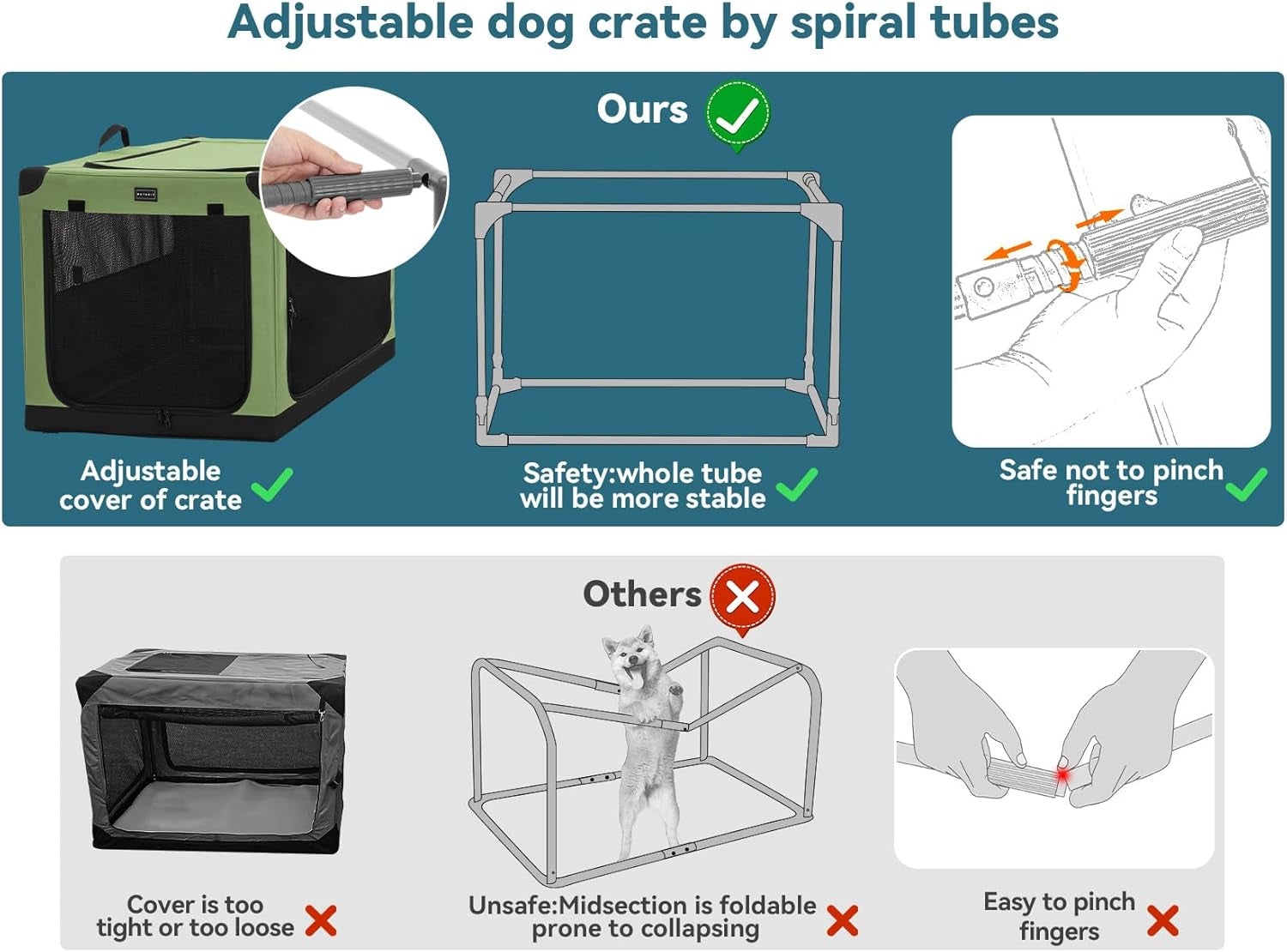 Adjustable dog crate by spiral tubes

Ours

Adjustable cover of crate

Safety:whole tube will be more stable

Safe not to pinch fingers

Others

Cover is too tight or too loose

Unsafe:Midsection is foldable prone to collapsing

Easy to pinch fingers